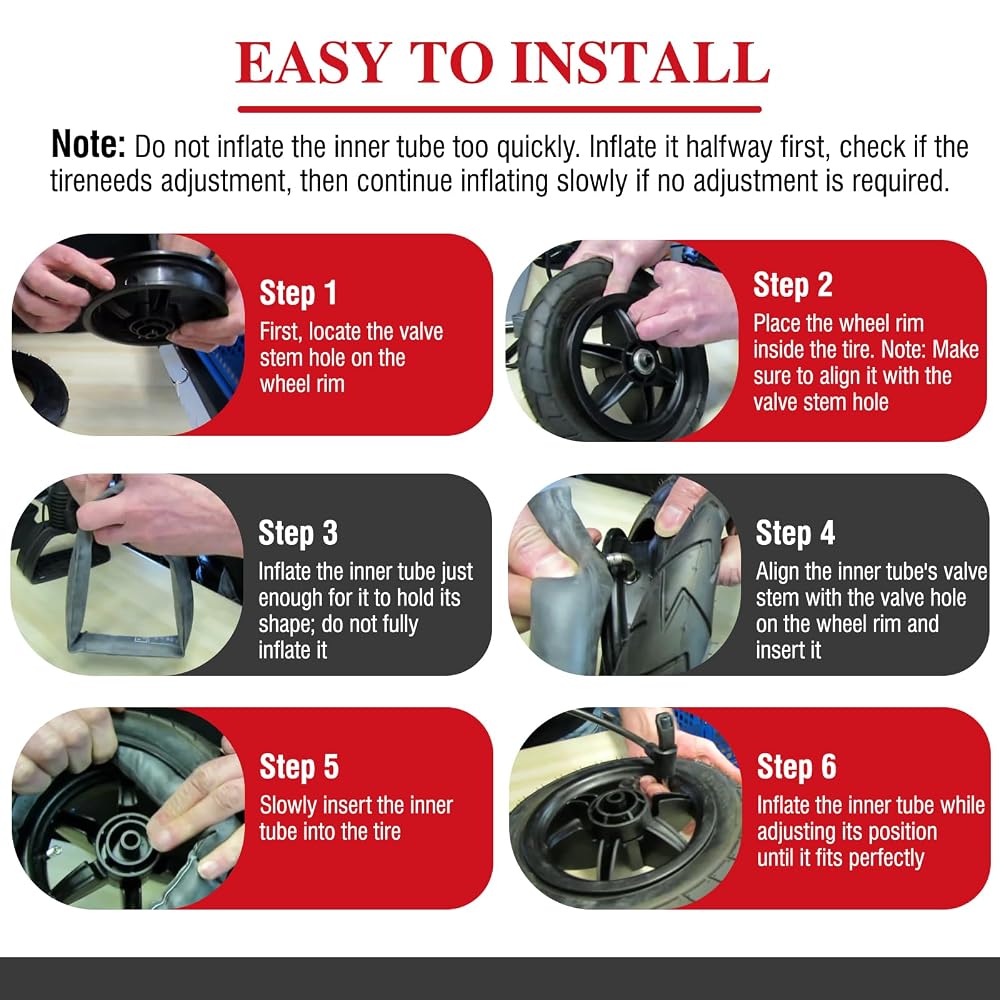 EASY TO INSTALL

Note: Do not inflate the inner tube too quickly. Inflate it halfway first, check if the tireneeds adjustment, then continue inflating slowly if no adjustment is required.

Step 1
First, locate the valve stem hole on the wheel rim

Step 2
Place the wheel rim inside the tire. Note: Make sure to align it with the valve stem hole

Step 3
Inflate the inner tube just enough for it to hold its shape; do not fully inflate it

Step 4
Align the inner tube's valve stem with the valve hole on the wheel rim and insert it

Step 5
Slowly insert the inner tube into the tire

Step 6
Inflate the inner tube while adjusting its position until it fits perfectly