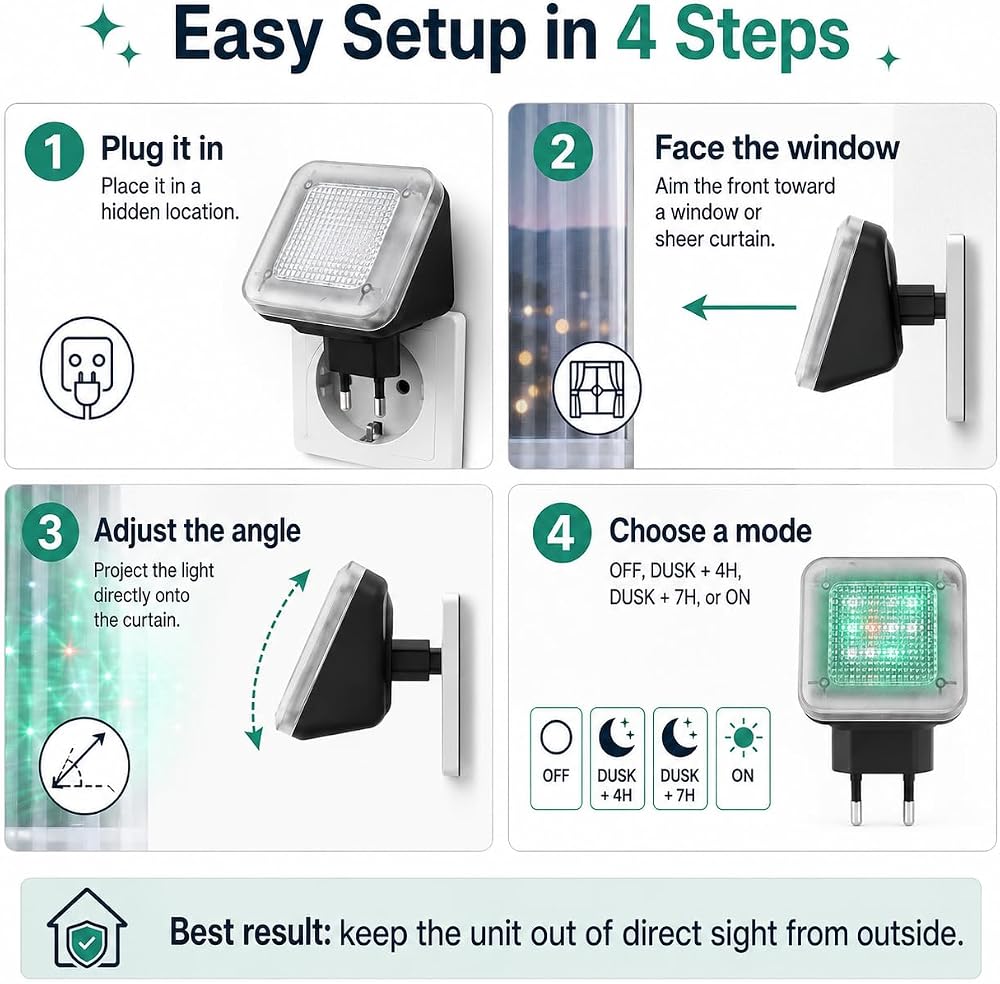 Easy Setup in 4 Steps

1 Plug it in
Place it in a hidden location.

2 Face the window
Aim the front toward a window or sheer curtain.

3 Adjust the angle
Project the light directly onto the curtain.

4 Choose a mode
OFF, DUSK + 4H, DUSK + 7H, or ON

OFF
DUSK + 4H
DUSK + 7H
ON

Best result: keep the unit out of direct sight from outside.