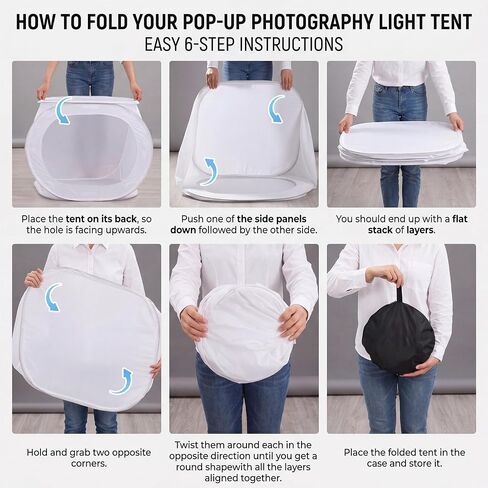 HOW TO FOLD YOUR POP-UP PHOTOGRAPHY LIGHT TENT
EASY 6-STEP INSTRUCTIONS

Place the tent on its back, so the hole is facing upwards.

Push one of the side panels down followed by the other side.

You should end up with a flat stack of layers.

Hold and grab two opposite corners.

Twist them around each in the opposite direction until you get a round shapewith all the layers aligned together.

Place the folded tent in the case and store it.