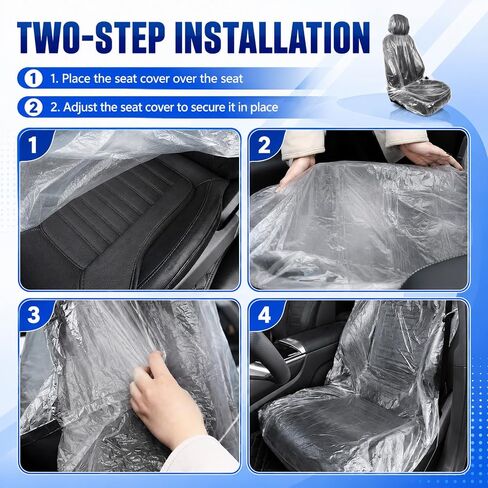 TWO-STEP INSTALLATION

1 1. Place the seat cover over the seat

2 2. Adjust the seat cover to secure it in place

1

2

3

4