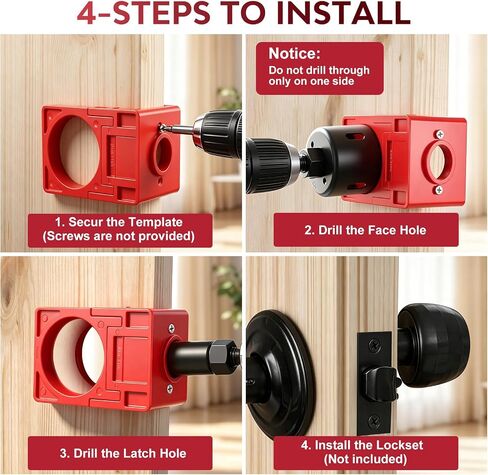 4-STEPS TO INSTALL

Notice:
Do not drill through only on one side

1. Secur the Template (Screws are not provided)

2. Drill the Face Hole

3. Drill the Latch Hole

4. Install the Lockset (Not included)