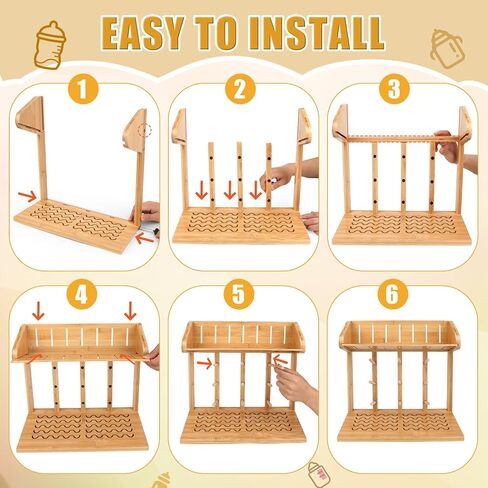 EASY TO INSTALL

1

2

3

4

5

6