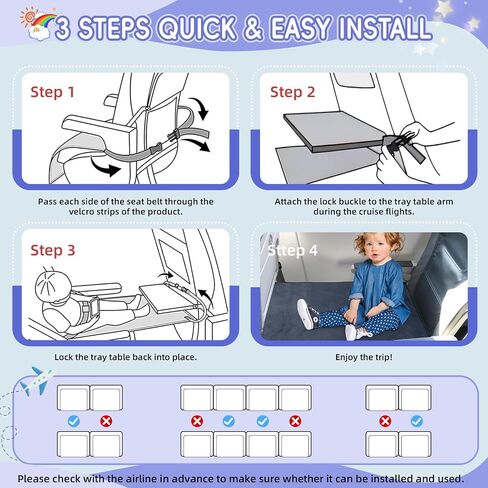 3 STEPS QUICK & EASY INSTALL

Step 1

Pass each side of the seat belt through the velcro strips of the product.

Step 2

Attach the lock buckle to the tray table arm during the cruise flights.

Step 3

Lock the tray table back into place.

Sttep 4

Enjoy the trip!

Please check with the airline in advance to make sure whether it can be installed and used.