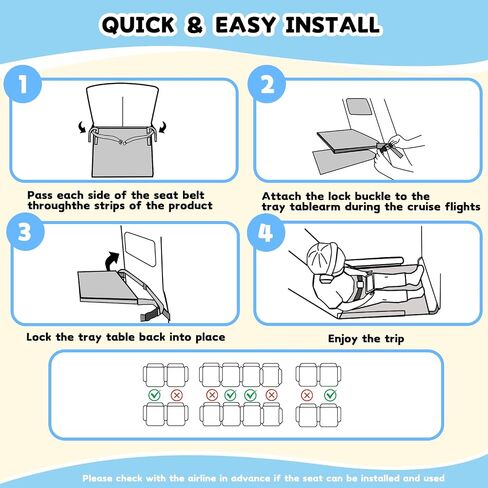 QUICK & EASY INSTALL

1

Pass each side of the seat belt throughthe strips of the product

2

Attach the lock buckle to the tray tablearm during the cruise flights

3

Lock the tray table back into place

4

Enjoy the trip

Please check with the airline in advance if the seat can be installed and used