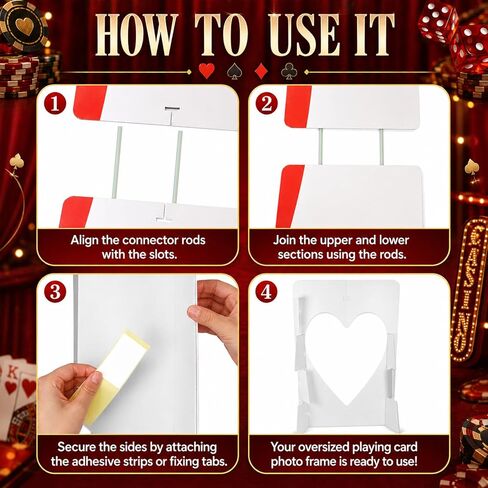 HOW TO USE IT

1
Align the connector rods with the slots.

2
Join the upper and lower sections using the rods.

3
Secure the sides by attaching the adhesive strips or fixing tabs.

4
Your oversized playing card photo frame is ready to use!

CASINO

K