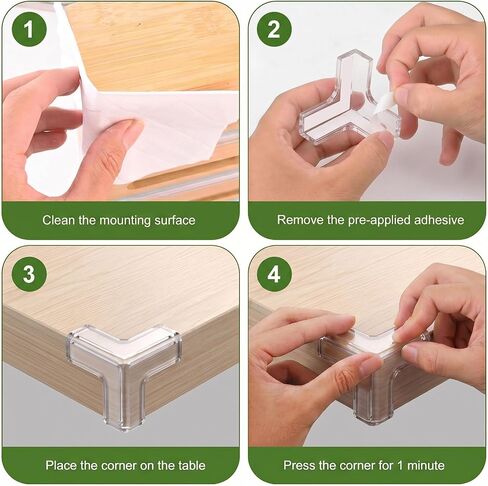 1

Clean the mounting surface

2

Remove the pre-applied adhesive

3

Place the corner on the table

4

Press the corner for 1 minute