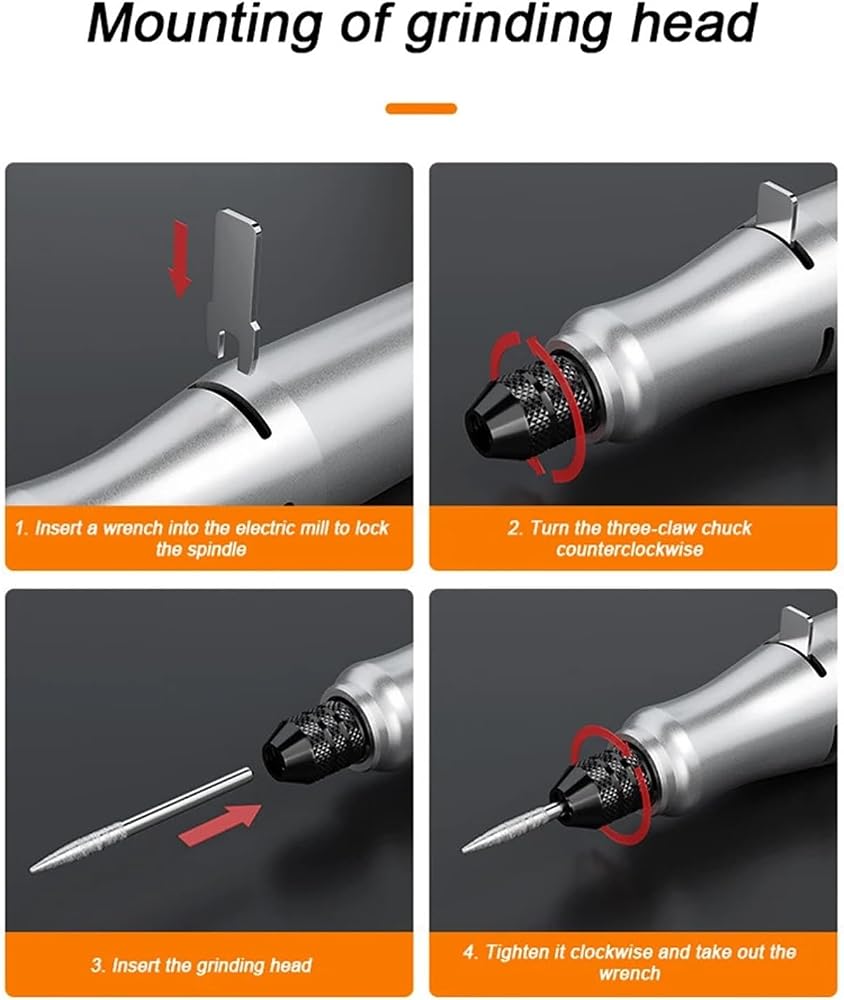 Mounting of grinding head

1. Insert a wrench into the electric mill to lock the spindle

2. Turn the three-claw chuck counterclockwise

3. Insert the grinding head

4. Tighten it clockwise and take out the wrench