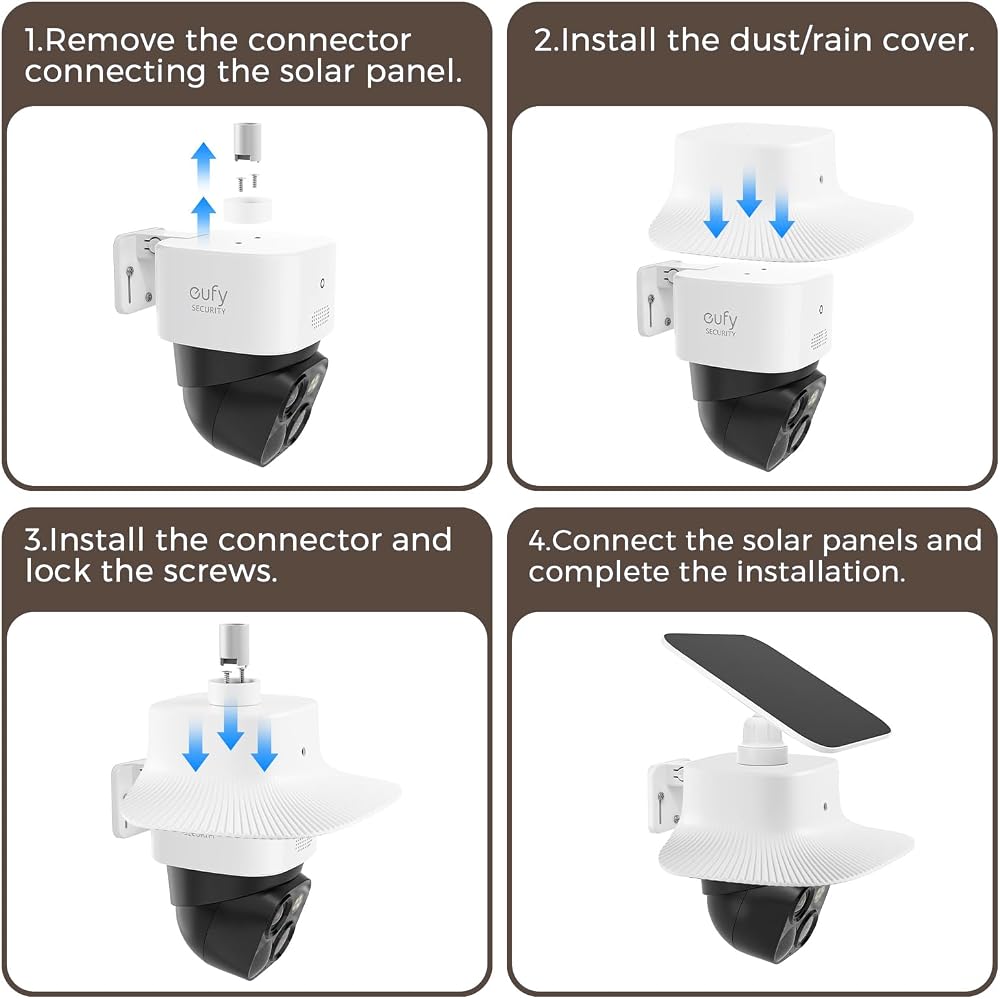 1.Remove the connector connecting the solar panel.

eufy SECURITY

2.Install the dust/rain cover.

eufy SECURITY

3.Install the connector and lock the screws.

4.Connect the solar panels and complete the installation.