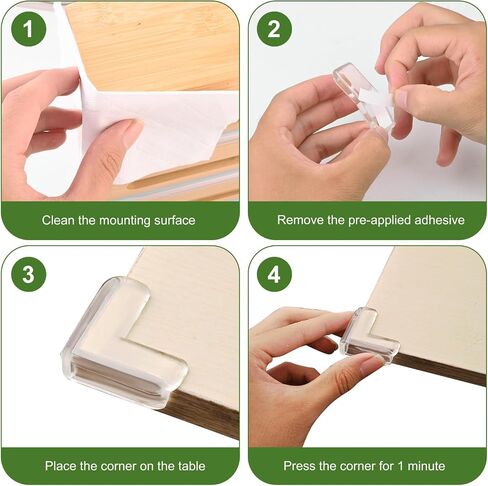 1

Clean the mounting surface

2

Remove the pre-applied adhesive

3

Place the corner on the table

4

Press the corner for 1 minute