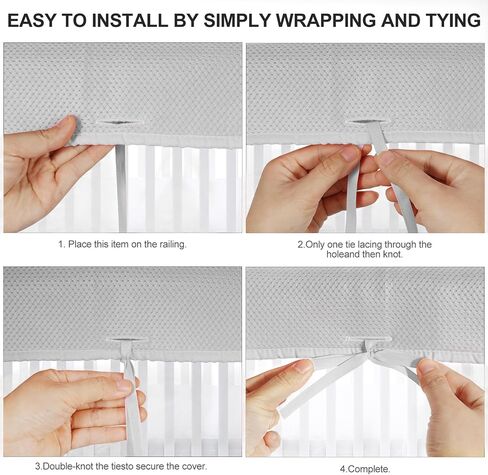 EASY TO INSTALL BY SIMPLY WRAPPING AND TYING

1. Place this item on the railing.

2.Only one tie lacing through the holeand then knot.

3.Double-knot the tiesto secure the cover.

4.Complete.