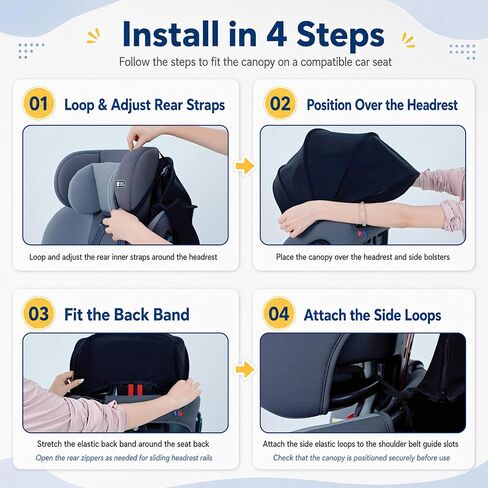 Install in 4 Steps

Follow the steps to fit the canopy on a compatible car seat

01 Loop & Adjust Rear Straps

Loop and adjust the rear inner straps around the headrest

02 Position Over the Headrest

Place the canopy over the headrest and side bolsters

03 Fit the Back Band

Stretch the elastic back band around the seat back

Open the rear zippers as needed for sliding headrest rails

04 Attach the Side Loops

Attach the side elastic loops to the shoulder belt guide slots

Check that the canopy is positioned securely before use