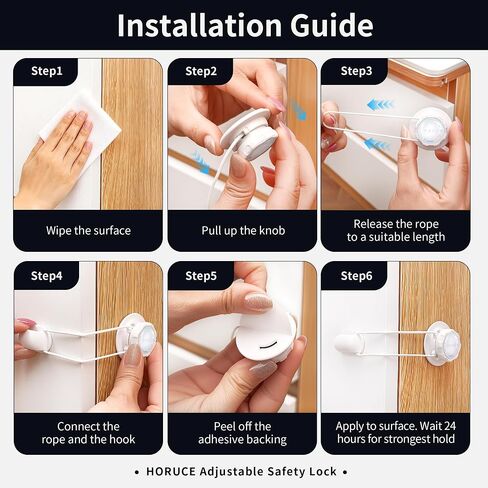 Installation Guide

Step1
Wipe the surface

Step2
Pull up the knob

Step3
Release the rope to a suitable length

Step4
Connect the rope and the hook

Step5
Peel off the adhesive backing

Step6
Apply to surface. Wait 24 hours for strongest hold

• HORUCE Adjustable Safety Lock •