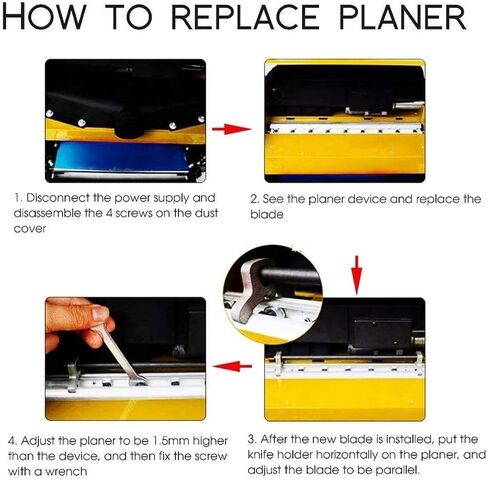 HOW TO REPLACE PLANER

1. Disconnect the power supply and disassemble the 4 screws on the dust cover

2. See the planer device and replace the blade

4. Adjust the planer to be 1.5mm higher than the device, and then fix the screw with a wrench

3. After the new blade is installed, put the knife holder horizontally on the planer, and adjust the blade to be parallel.