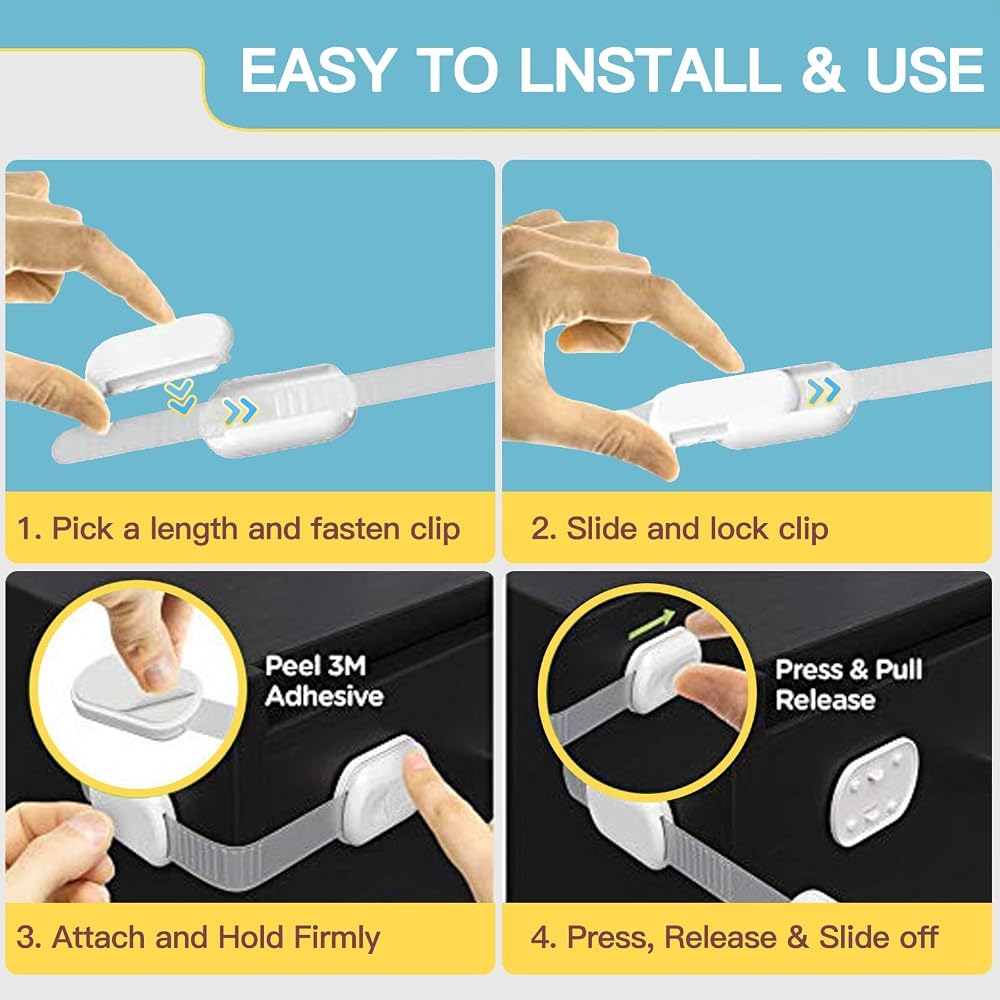 EASY TO LNSTALL & USE

1. Pick a length and fasten clip

2. Slide and lock clip

Peel 3M Adhesive

3. Attach and Hold Firmly

Press & Pull Release

4. Press, Release & Slide off