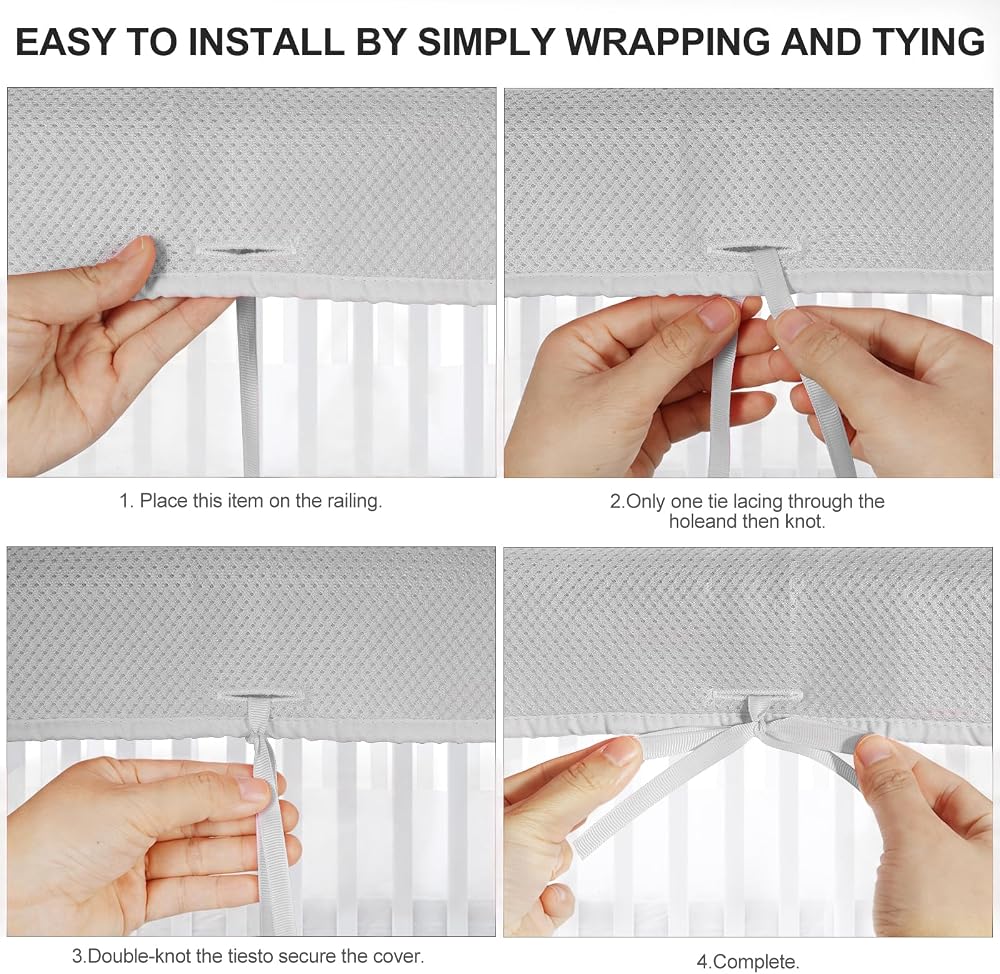 EASY TO INSTALL BY SIMPLY WRAPPING AND TYING

1. Place this item on the railing.

2.Only one tie lacing through the holeand then knot.

3.Double-knot the tiesto secure the cover.

4.Complete.