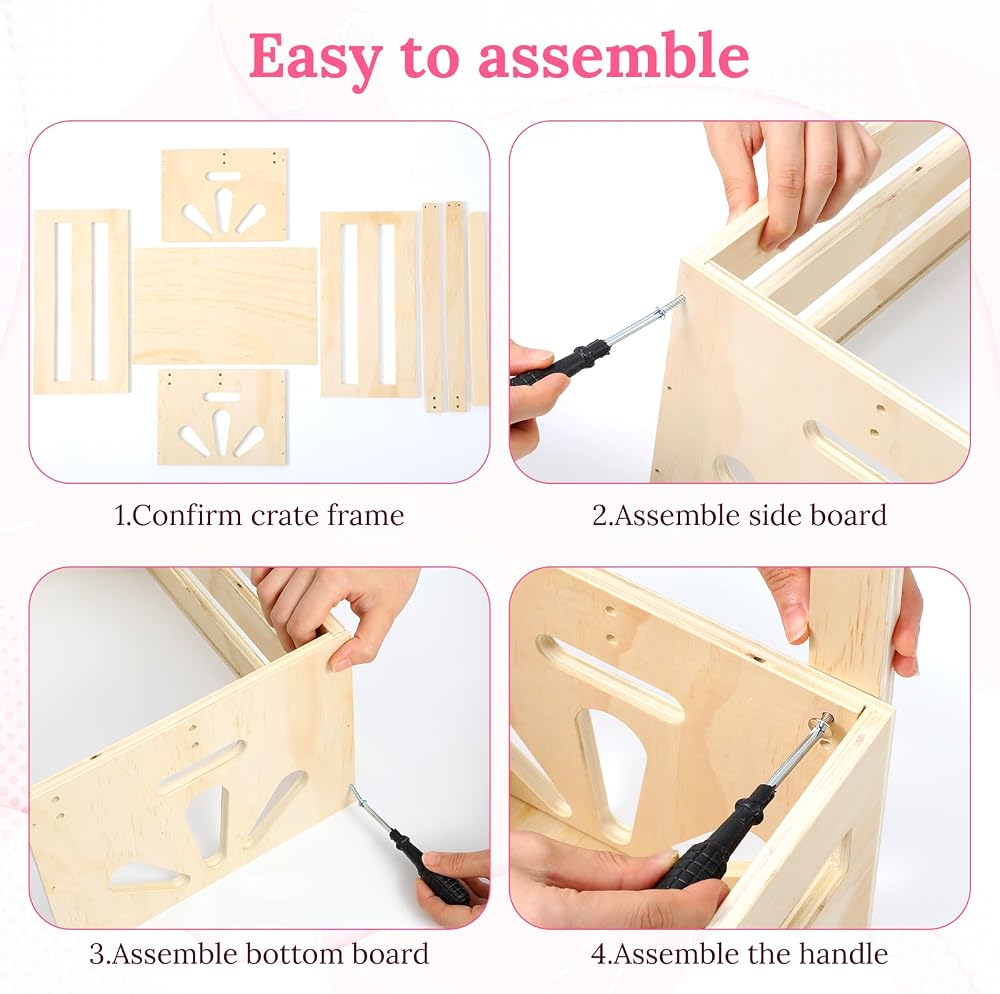 Easy to assemble

1.Confirm crate frame

2.Assemble side board

3.Assemble bottom board

4.Assemble the handle