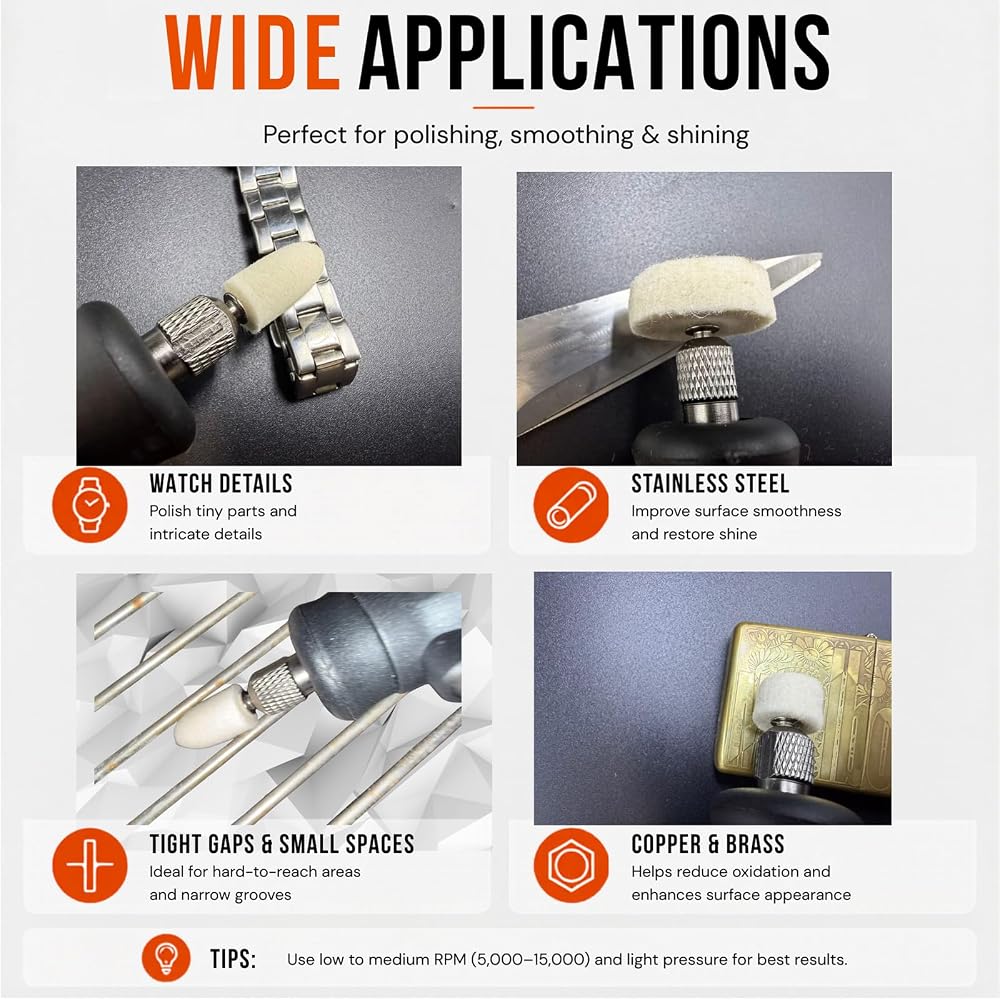 WIDE APPLICATIONS

Perfect for polishing, smoothing & shining

WATCH DETAILS
Polish tiny parts and intricate details

STAINLESS STEEL
Improve surface smoothness and restore shine

TIGHT GAPS & SMALL SPACES
Ideal for hard-to-reach areas and narrow grooves

COPPER & BRASS
Helps reduce oxidation and enhances surface appearance

TIPS: Use low to medium RPM (5,000–15,000) and light pressure for best results.