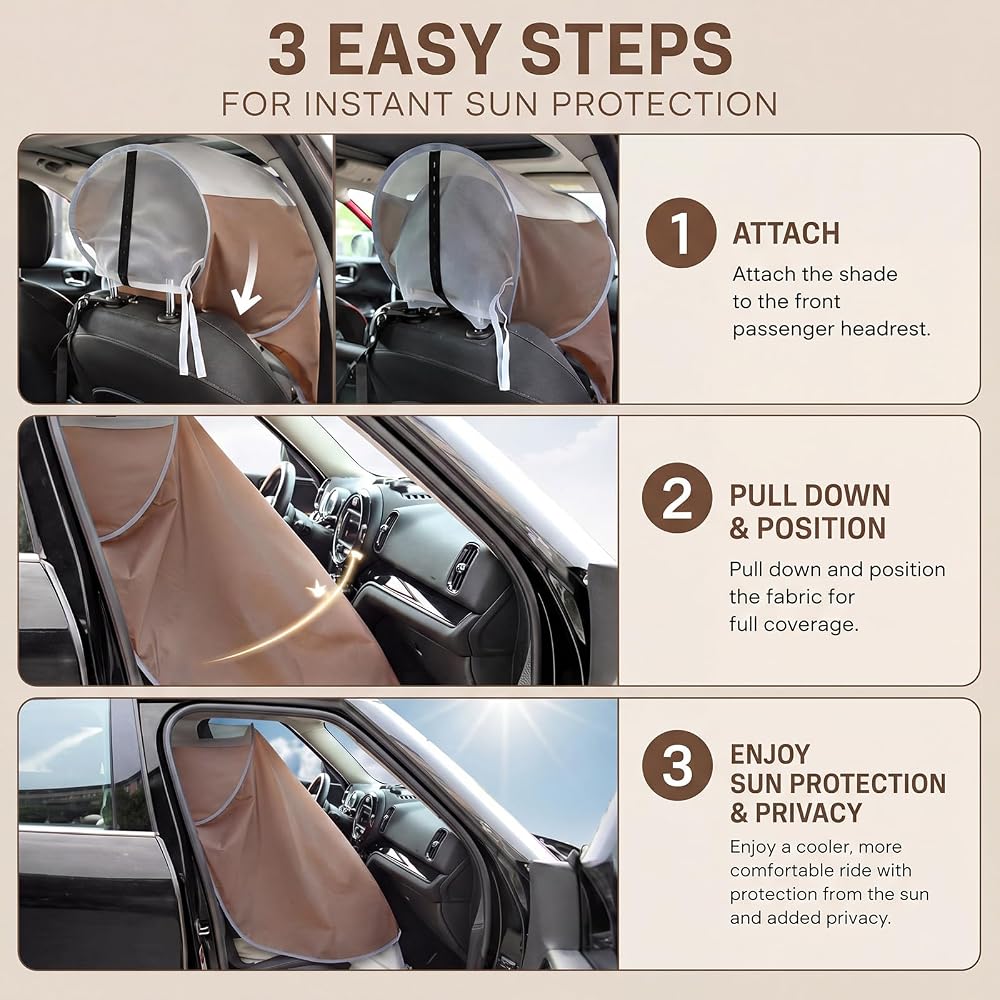 3 EASY STEPS
FOR INSTANT SUN PROTECTION

1 ATTACH
Attach the shade to the front passenger headrest.

2 PULL DOWN & POSITION
Pull down and position the fabric for full coverage.

3 ENJOY SUN PROTECTION & PRIVACY
Enjoy a cooler, more comfortable ride with protection from the sun and added privacy.