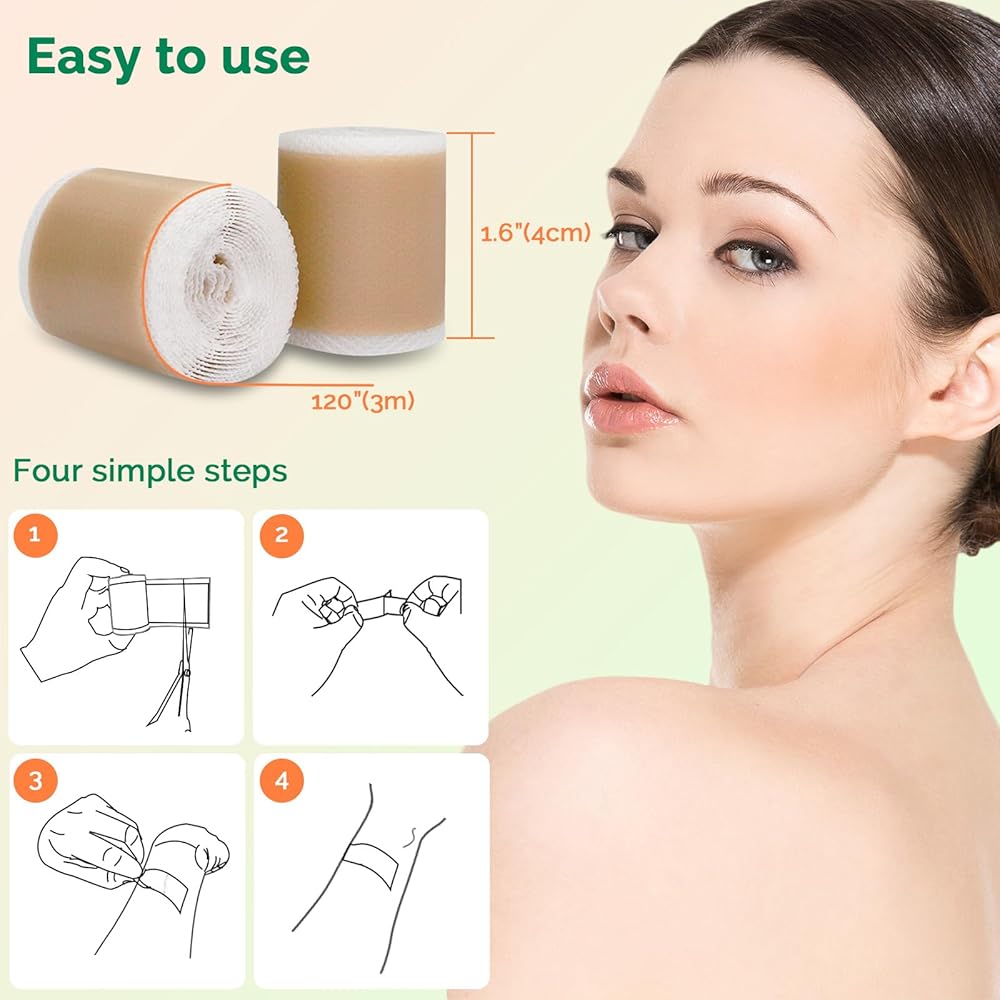 Easy to use

1.6"(4cm)

120"(3m)

Four simple steps

1

2

3

4