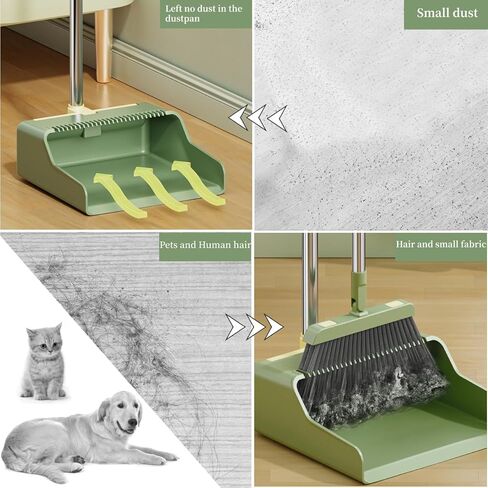 Left no dust in the dustpan

Small dust

Pets and Human hair

Hair and small fabric