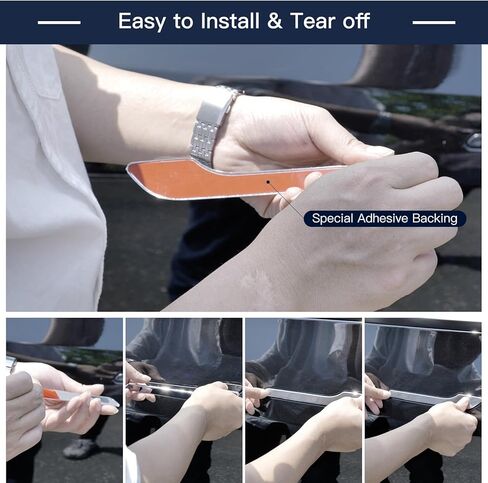 Easy to Install & Tear off

Special Adhesive Backing