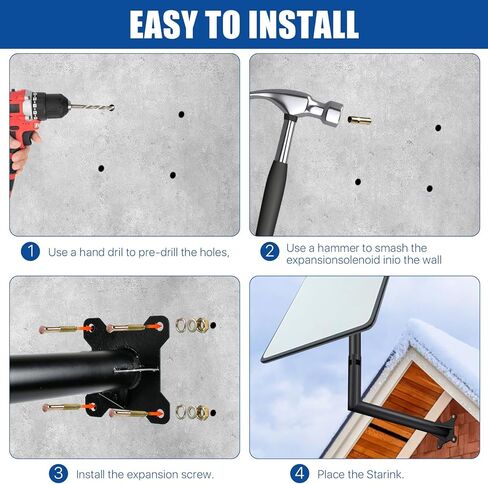 EASY TO INSTALL

1 Use a hand dril to pre-drill the holes,

2 Use a hammer to smash the expansionsolenoid inio the wall

3 Install the expansion screw.

4 Place the Starink.