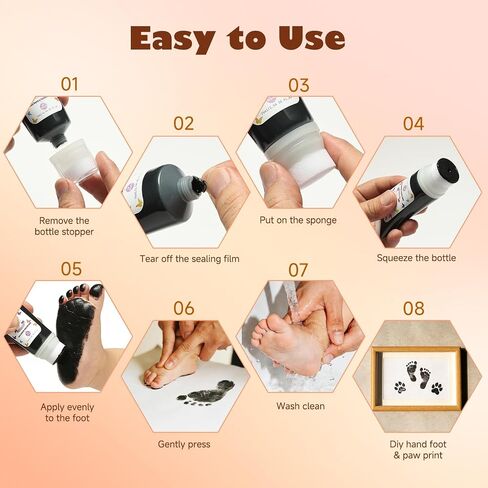 Easy to Use

01

Remove the bottle stopper

02

Tear off the sealing film

03

Put on the sponge

04

Squeeze the bottle

05

Apply evenly to the foot

06

Gently press

07

Wash clean

08

Diy hand foot & paw print