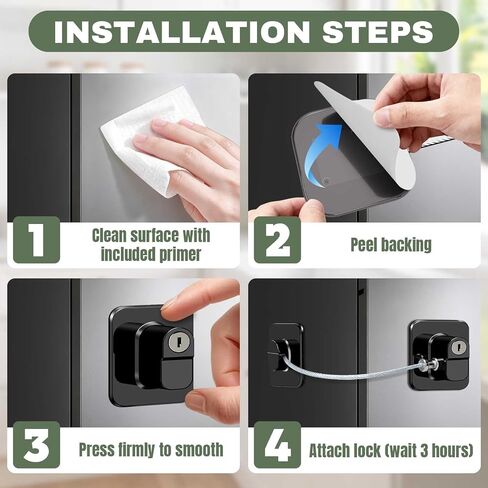 INSTALLATION STEPS

1 Clean surface with included primer

2 Peel backing

3 Press firmly to smooth

4 Attach lock (wait 3 hours)