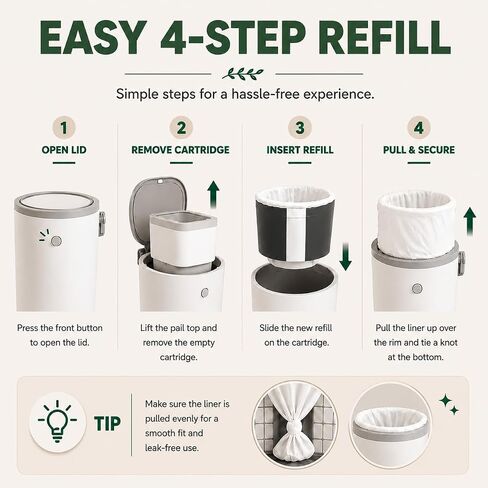 EASY 4-STEP REFILL

Simple steps for a hassle-free experience.

1

OPEN LID

Press the front button to open the lid.

2

REMOVE CARTRIDGE

Lift the pail top and remove the empty cartridge.

3

INSERT REFILL

Slide the new refill on the cartridge.

4

PULL & SECURE

Pull the liner up over the rim and tie a knot at the bottom.

TIP

Make sure the liner is pulled evenly for a smooth fit and leak-free use.