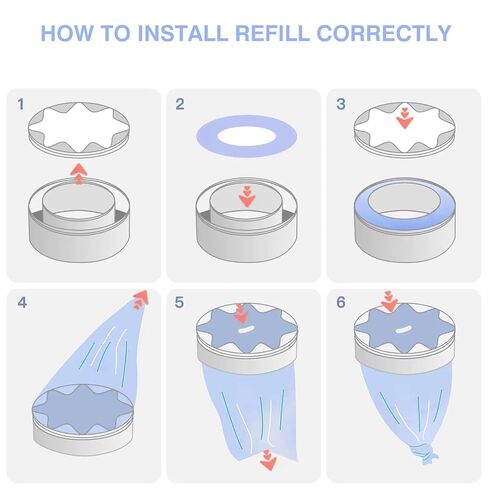 HOW TO INSTALL REFILL CORRECTLY

1

2

3

4

5

6