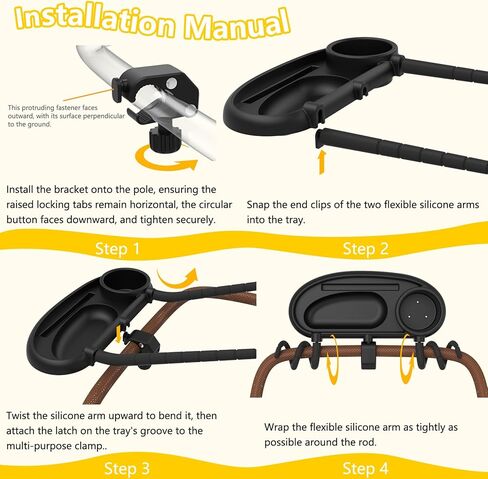 Installation Manual

This protruding fastener faces outward, with its surface perpendicular to the ground.

Install the bracket onto the pole, ensuring the raised locking tabs remain horizontal, the circular button faces downward, and tighten securely.

Snap the end clips of the two flexible silicone arms into the tray.

Step 1

Step 2

Twist the silicone arm upward to bend it, then attach the latch on the tray's groove to the multi-purpose clamp..

Wrap the flexible silicone arm as tightly as possible around the rod.

Step 3

Step 4