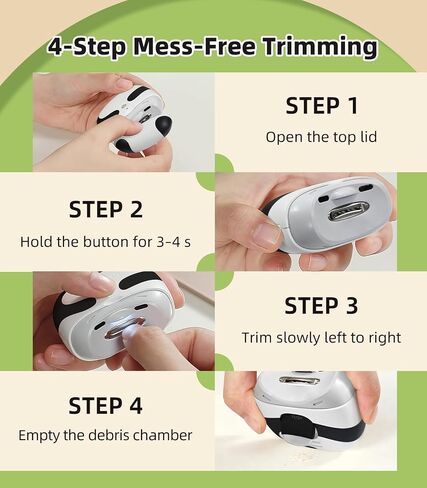 4-Step Mess-Free Trimming

STEP 1
Open the top lid

STEP 2
Hold the button for 3-4 s

STEP 3
Trim slowly left to right

STEP 4
Empty the debris chamber