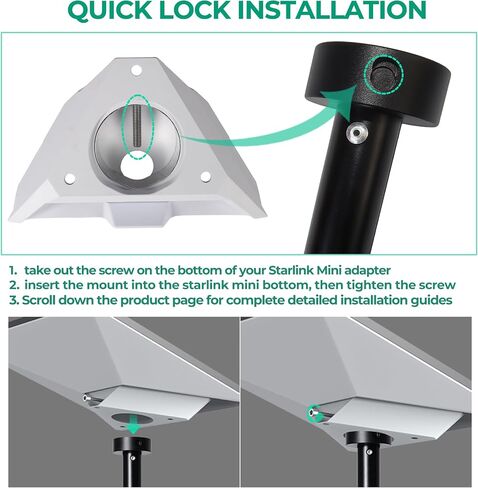 QUICK LOCK INSTALLATION

1. take out the screw on the bottom of your Starlink Mini adapter
2. insert the mount into the starlink mini bottom, then tighten the screw
3. Scroll down the product page for complete detailed installation guides