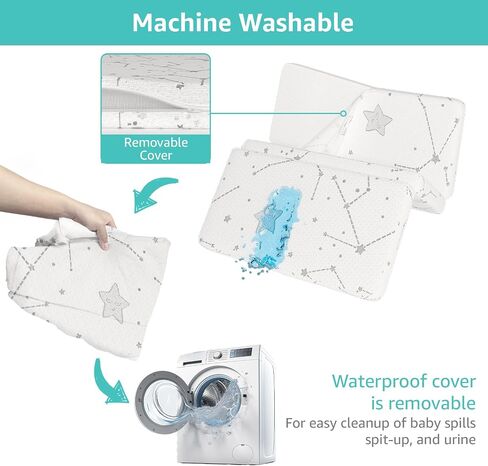 Machine Washable

Removable Cover

Waterproof cover is removable

For easy cleanup of baby spills spit-up, and urine