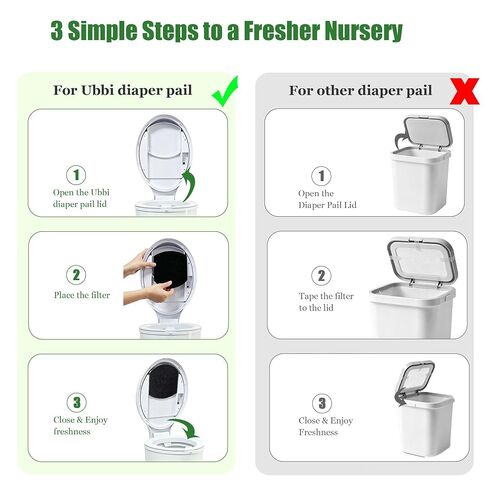 3 Simple Steps to a Fresher Nursery

For Ubbi diaper pail

1
Open the Ubbi diaper pail lid

2
Place the filter

3
Close & Enjoy freshness

For other diaper pail

1
Open the Diaper Pail Lid

2
Tape the filter to the lid

3
Close & Enjoy Freshness