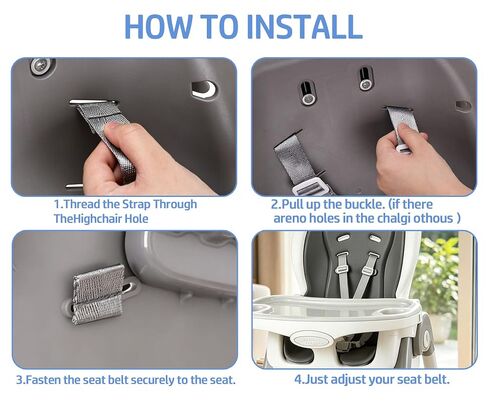 HOW TO INSTALL

1.Thread the Strap Through TheHighchair Hole

2.Pull up the buckle. (if there areno holes in the chalgi othous )

3.Fasten the seat belt securely to the seat.

4.Just adjust your seat belt.