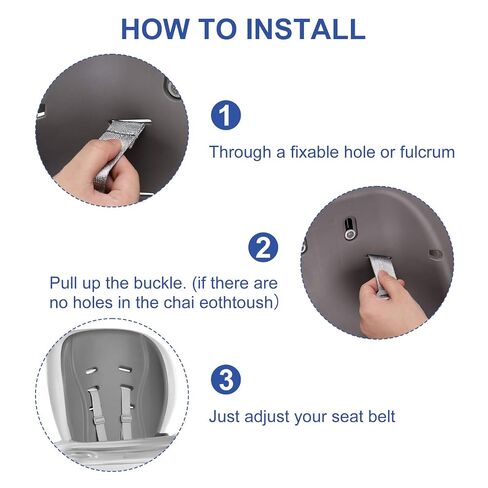 HOW TO INSTALL

1

Through a fixable hole or fulcrum

2

Pull up the buckle. (if there are no holes in the chai eothtoush)

3

Just adjust your seat belt