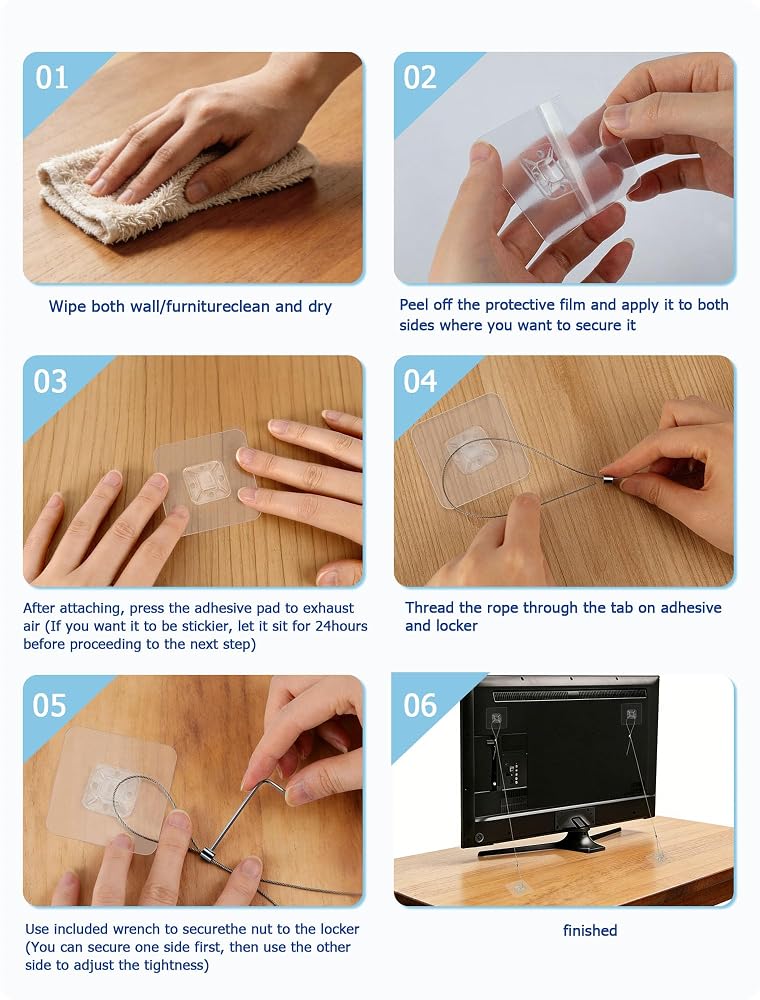 01

Wipe both wall/furnitureclean and dry

02

Peel off the protective film and apply it to both sides where you want to secure it

03

After attaching, press the adhesive pad to exhaust air (If you want it to be stickier, let it sit for 24hours before proceeding to the next step)

04

Thread the rope through the tab on adhesive and locker

05

Use included wrench to securethe nut to the locker (You can secure one side first, then use the other side to adjust the tightness)

06

finished