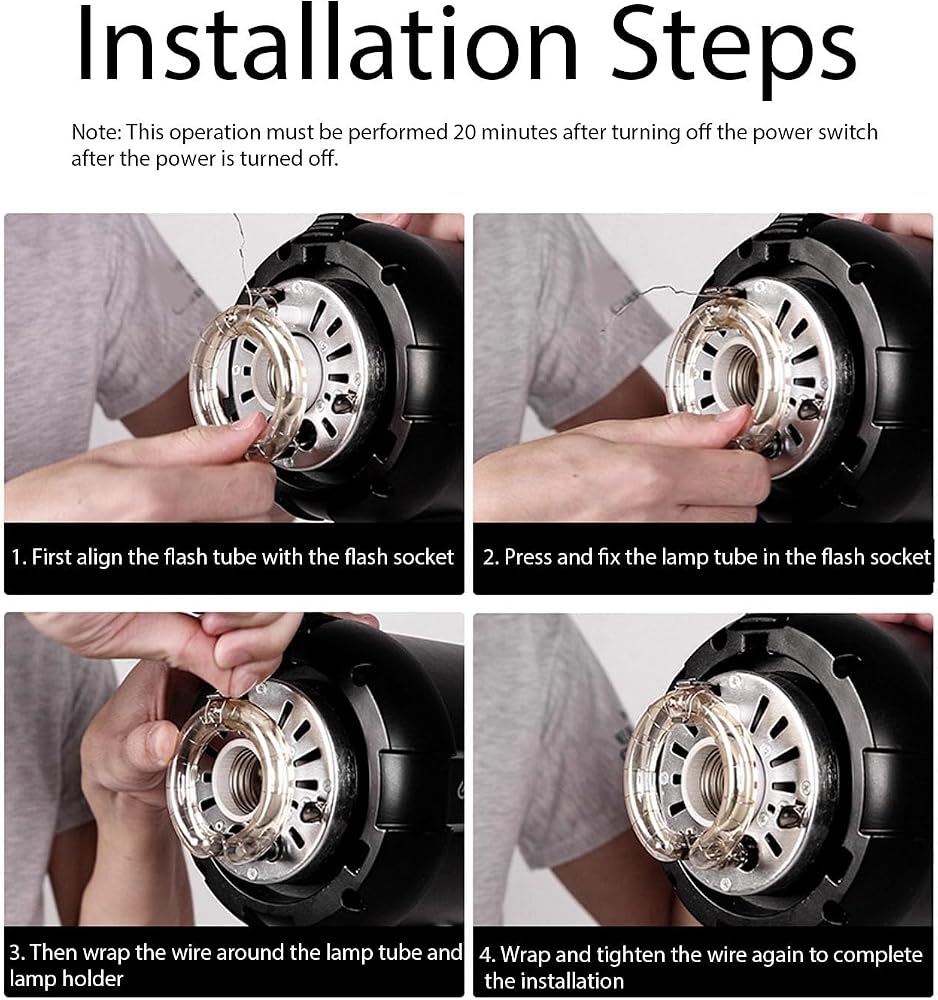 Installation Steps

Note: This operation must be performed 20 minutes after turning off the power switch after the power is turned off.

1. First align the flash tube with the flash socket

2. Press and fix the lamp tube in the flash socket

3. Then wrap the wire around the lamp tube and lamp holder

4. Wrap and tighten the wire again to complete the installation