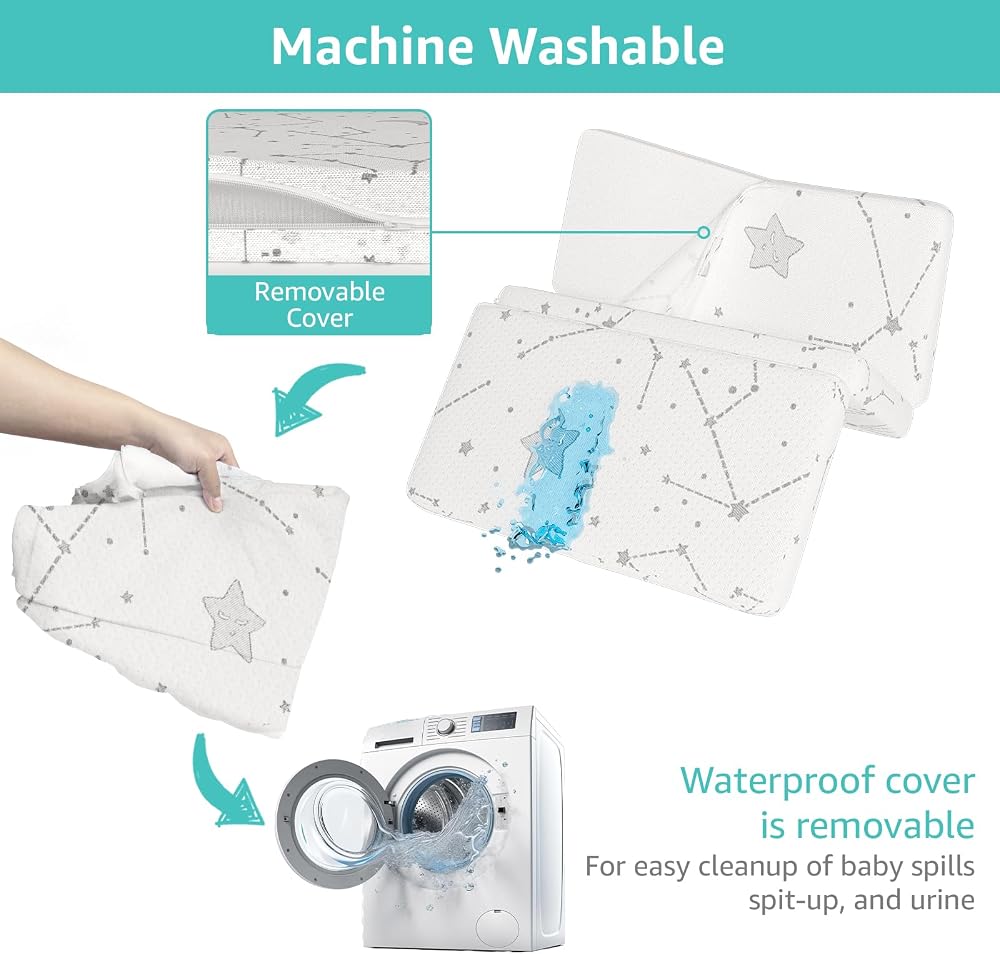 Machine Washable

Removable Cover

Waterproof cover is removable

For easy cleanup of baby spills spit-up, and urine