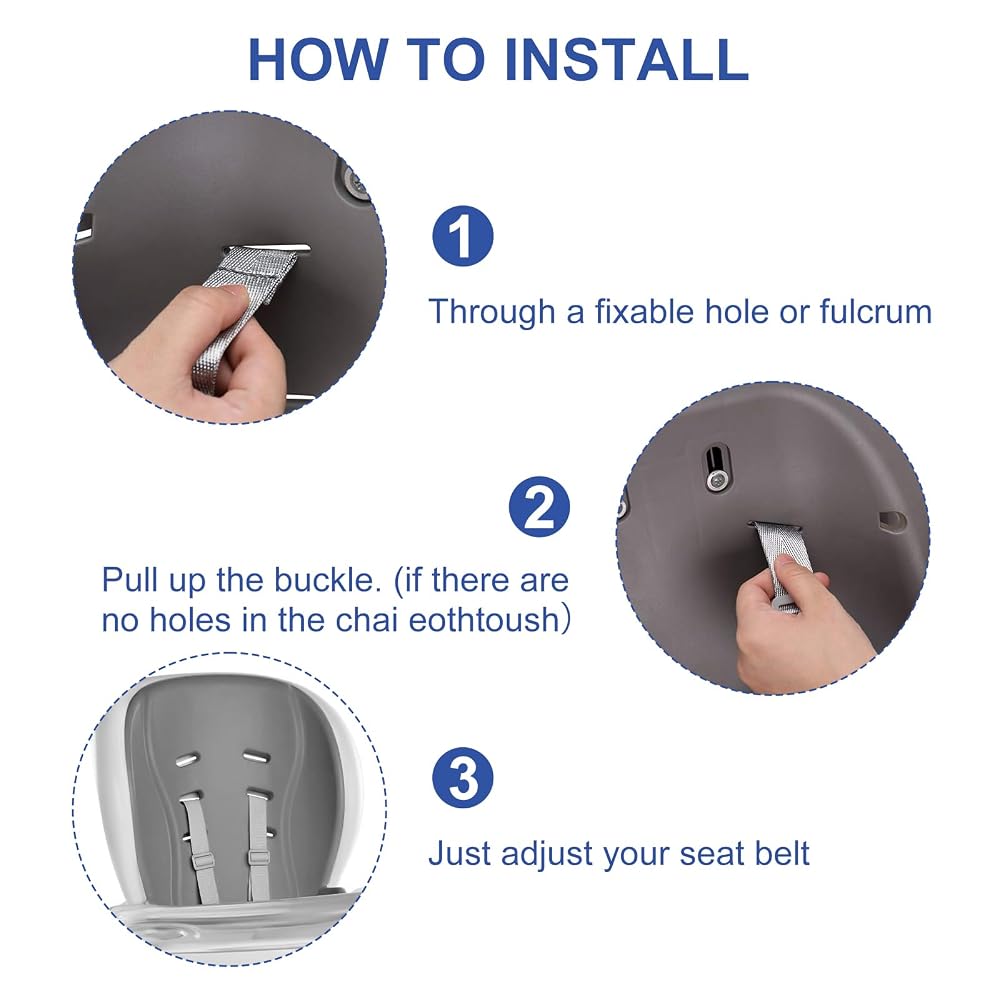 HOW TO INSTALL

1

Through a fixable hole or fulcrum

2

Pull up the buckle. (if there are no holes in the chai eothtoush)

3

Just adjust your seat belt