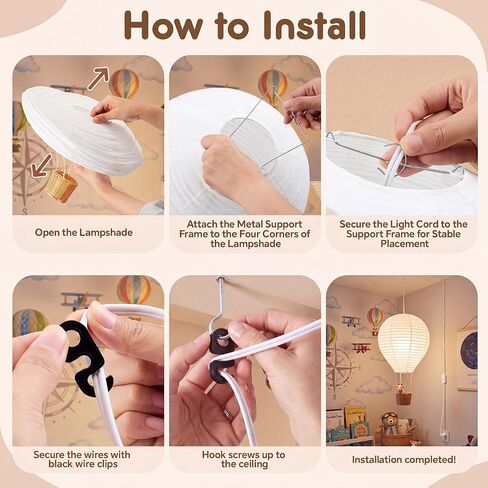 How to Install

Open the Lampshade

Attach the Metal Support Frame to the Four Corners of the Lampshade

Secure the Light Cord to the Support Frame for Stable Placement

Secure the wires with black wire clips

Hook screws up to the ceiling

Installation completed!