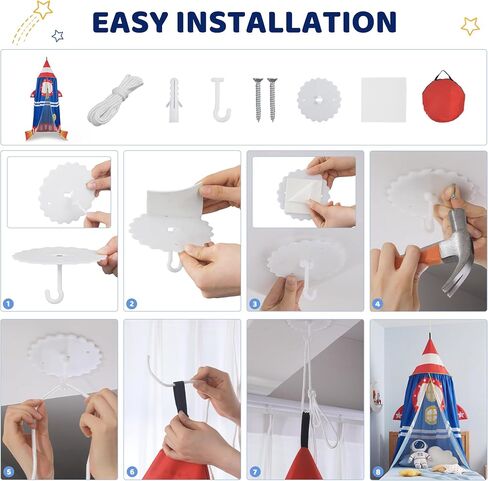 EASY INSTALLATION

1

2

3

4

5

6

7

8