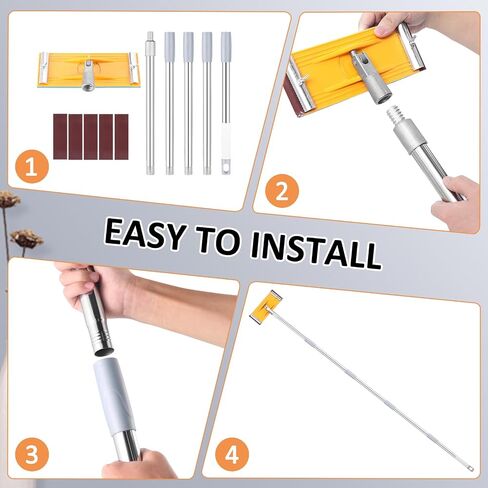 1

2

EASY TO INSTALL

3

4