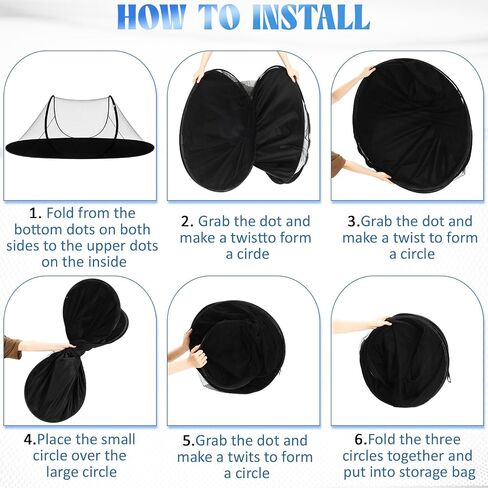 HOW TO INSTALL

1. Fold from the bottom dots on both sides to the upper dots on the inside

2. Grab the dot and make a twistto form a cirde

3.Grab the dot and make a twist to form a circle

4.Place the small circle over the large circle

5.Grab the dot and make a twits to form a circle

6.Fold the three circles together and put into storage bag