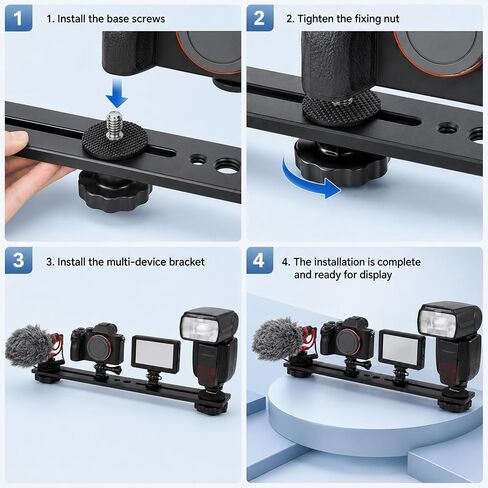 1

1. Install the base screws

2

2. Tighten the fixing nut

3

3. Install the multi-device bracket

4

4. The installation is complete and ready for display