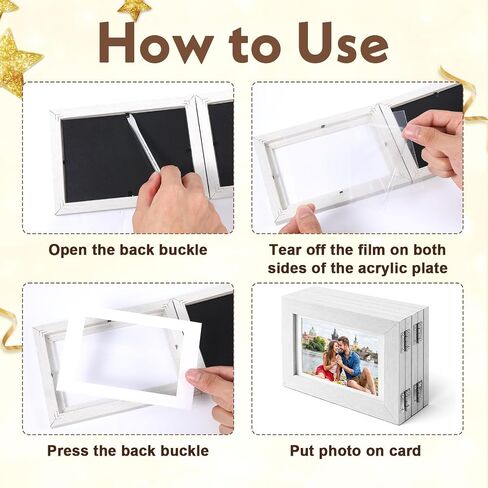 How to Use

Open the back buckle

Tear off the film on both sides of the acrylic plate

Press the back buckle

Put photo on card