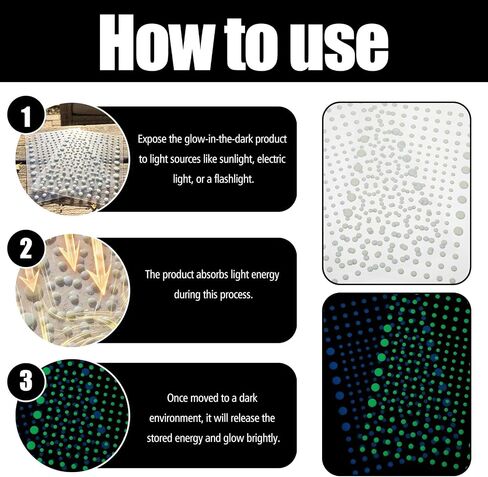 How to use

1

Expose the glow-in-the-dark product to light sources like sunlight, electric light, or a flashlight.

2

The product absorbs light energy during this process.

3

Once moved to a dark environment, it will release the stored energy and glow brightly.