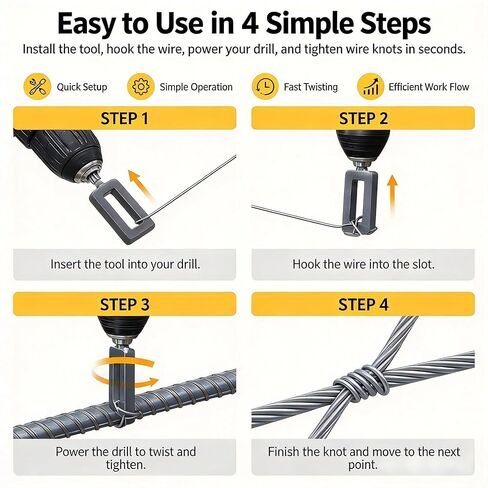 Easy to Use in 4 Simple Steps

Install the tool, hook the wire, power your drill, and tighten wire knots in seconds.

Quick Setup

Simple Operation

Fast Twisting

Efficient Work Flow

STEP 1

Insert the tool into your drill.

STEP 2

Hook the wire into the slot.

STEP 3

Power the drill to twist and tighten.

STEP 4

Finish the knot and move to the next point.