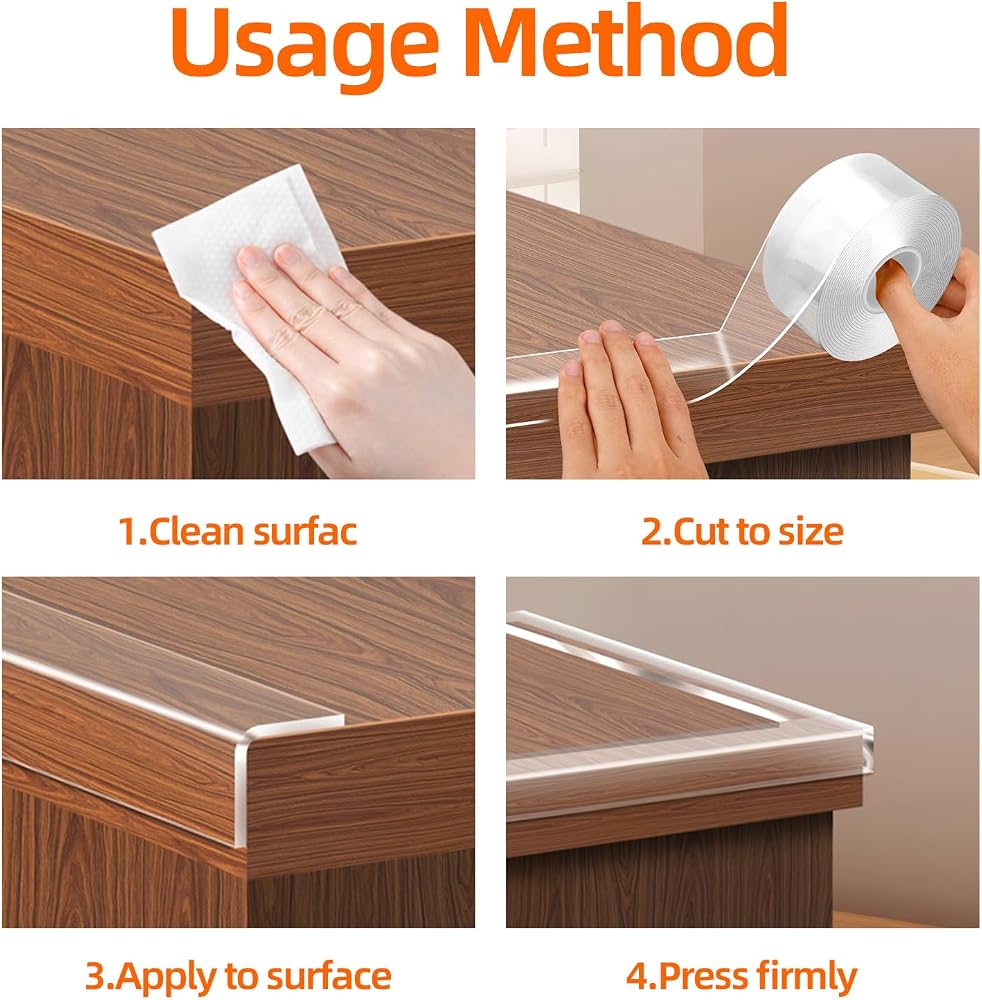 Usage Method

1.Clean surfac

2.Cut to size

3.Apply to surface

4.Press firmly